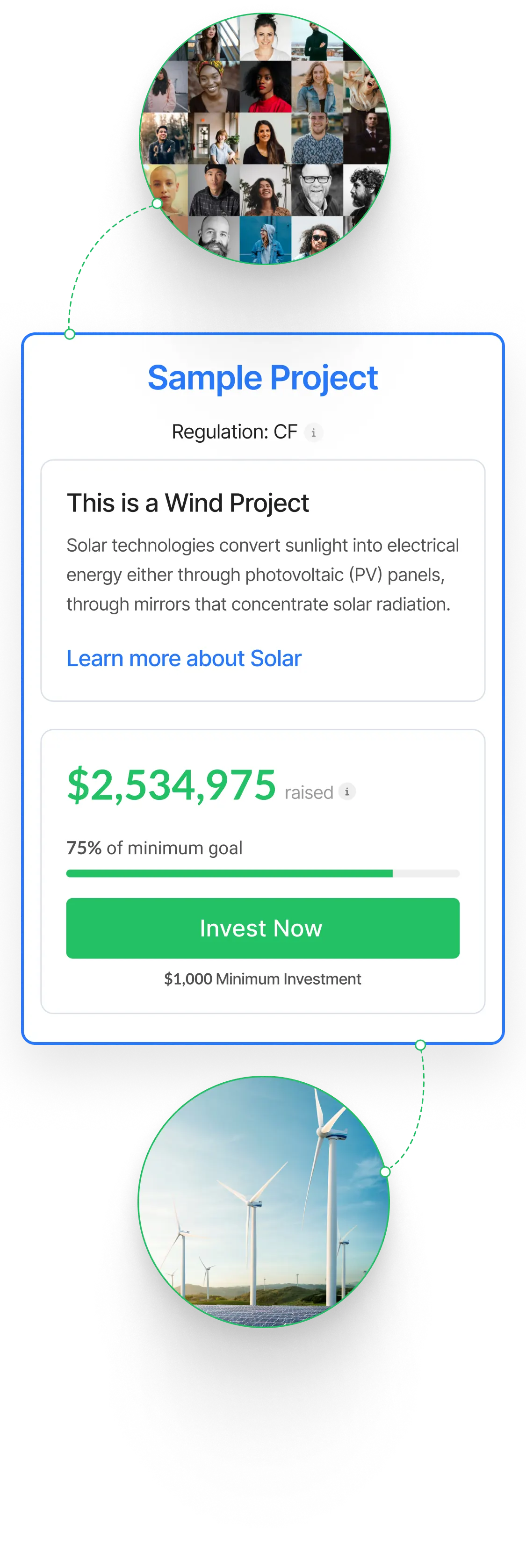 Sample Project

Regulation: CF i

This is a Wind Project

Solar technologies convert sunlight into electrical energy either through photovoltaic (PV) panels, through mirrors that concentrate solar radiation.

Learn more about Solar

$2,534,975 raised i

75% of minimum goal

Invest Now

$1,000 Minimum Investment